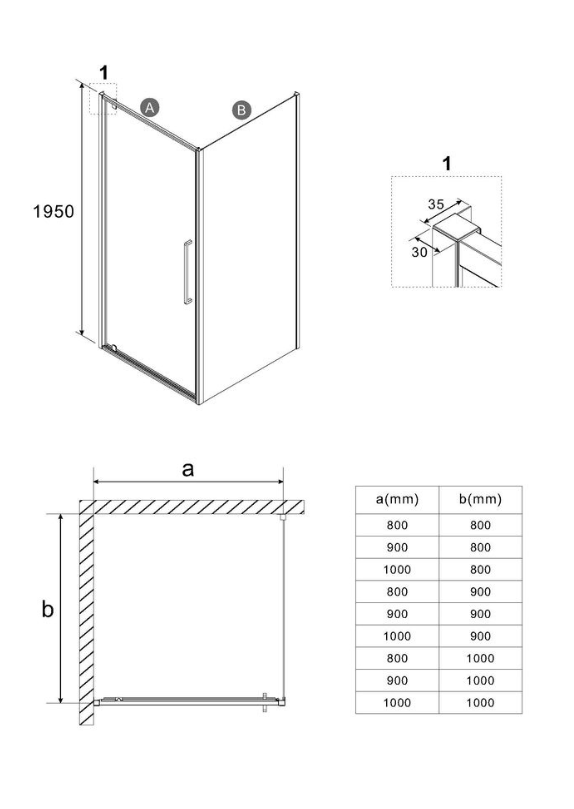 1

A

B

1950

1

35

30

a

b

| a(mm) | b(mm) |
|---|---|
| 800 | 800 |
| 900 | 800 |
| 1000 | 800 |
| 800 | 900 |
| 900 | 900 |
| 1000 | 900 |
| 800 | 1000 |
| 900 | 1000 |
| 1000 | 1000 |