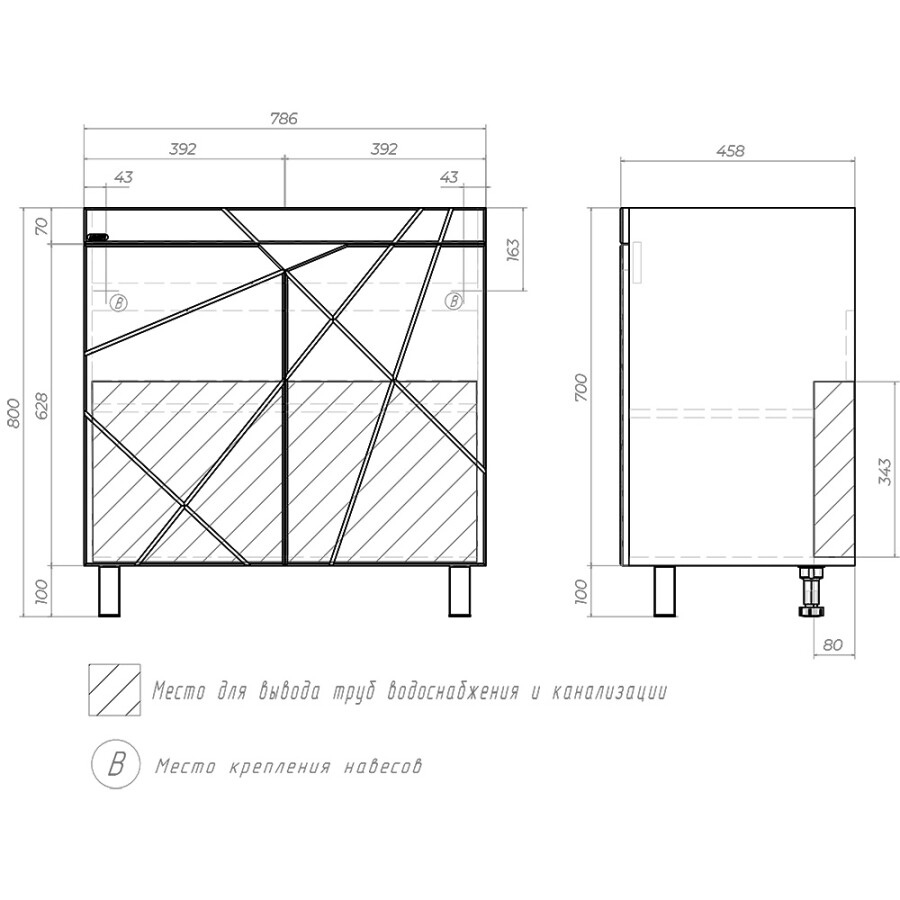 786
392
392
43
43
70
163
B
B
800
628
100
458
700
343
100
80

Место для вывода труб водоснабжения и канализации

B Место крепления навесов