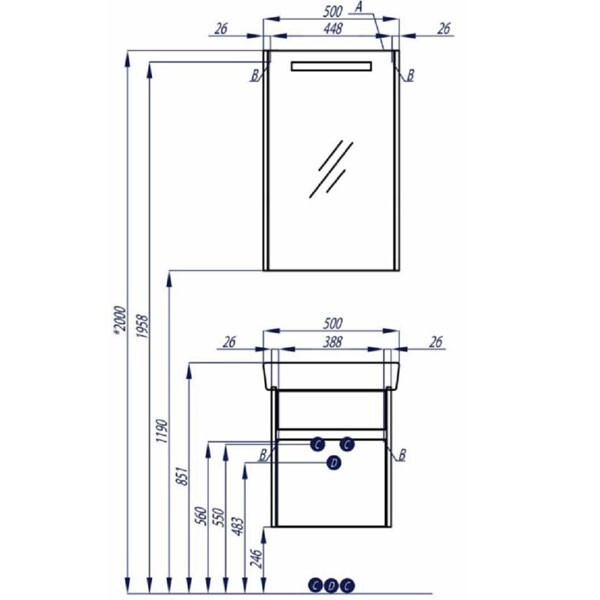 500
A
26
448
26
B
B
*2000
1958
1190
500
26
388
26
851
560
550
483
246
C
C
B
B
D
C D C