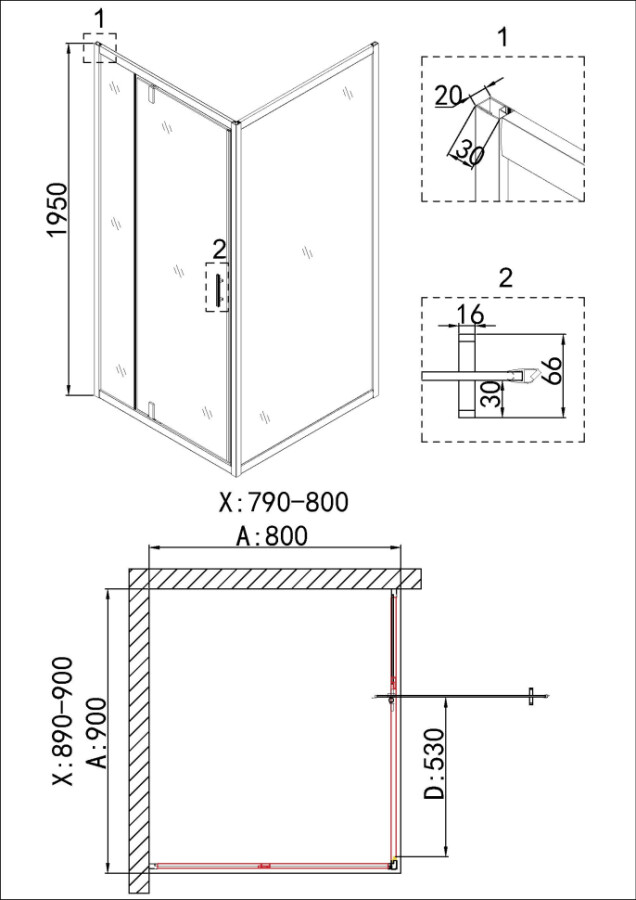 1
1950
2
1
20
30
2
16
66
30
X:790-800
A:800
X:890-900
A:900
D:530