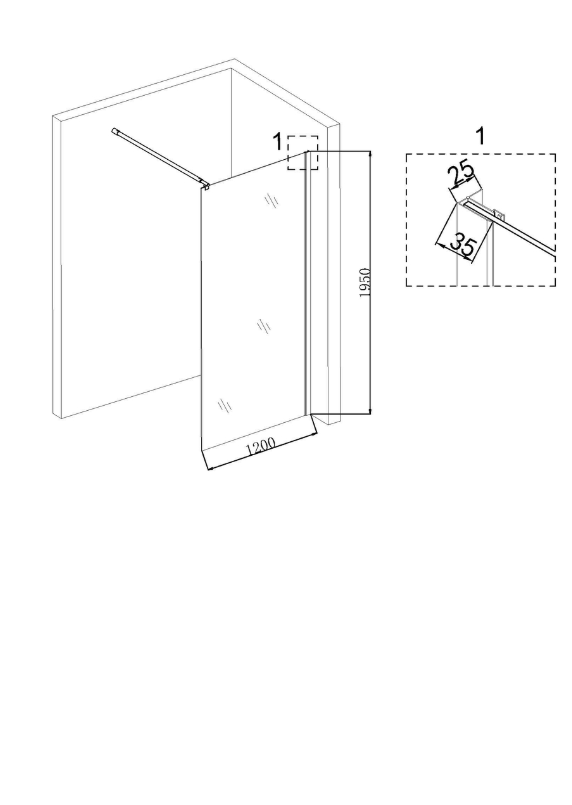 1
1950
1200
1
25
35