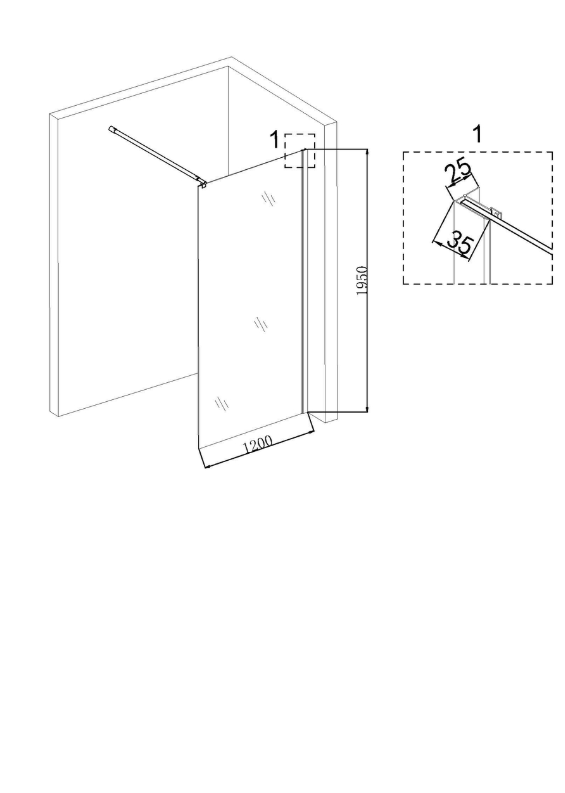 1
1950
1200
1
25
35