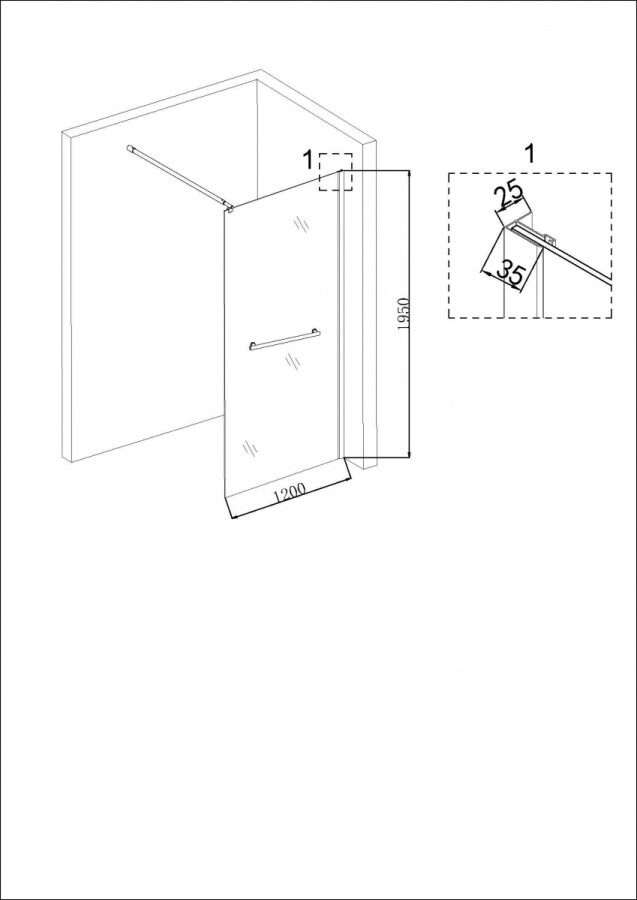 1
1950
1200
1
25
35