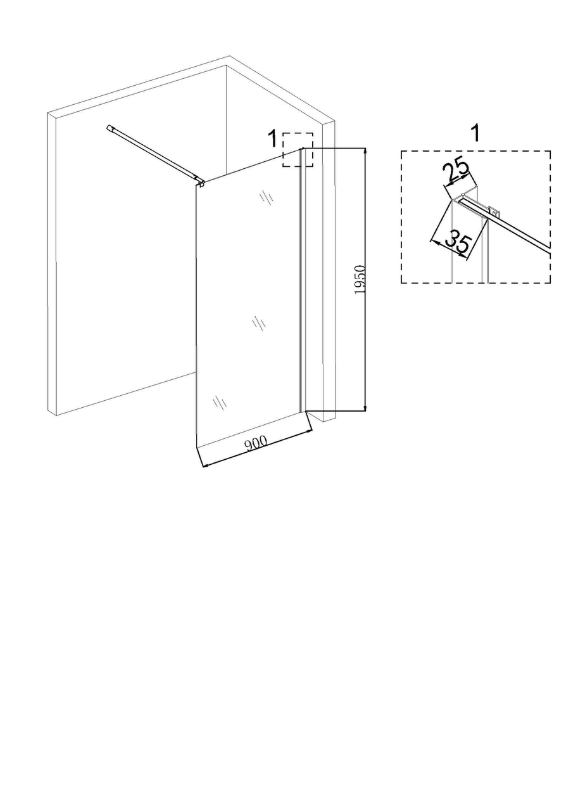 1
1950
900
1
25
35