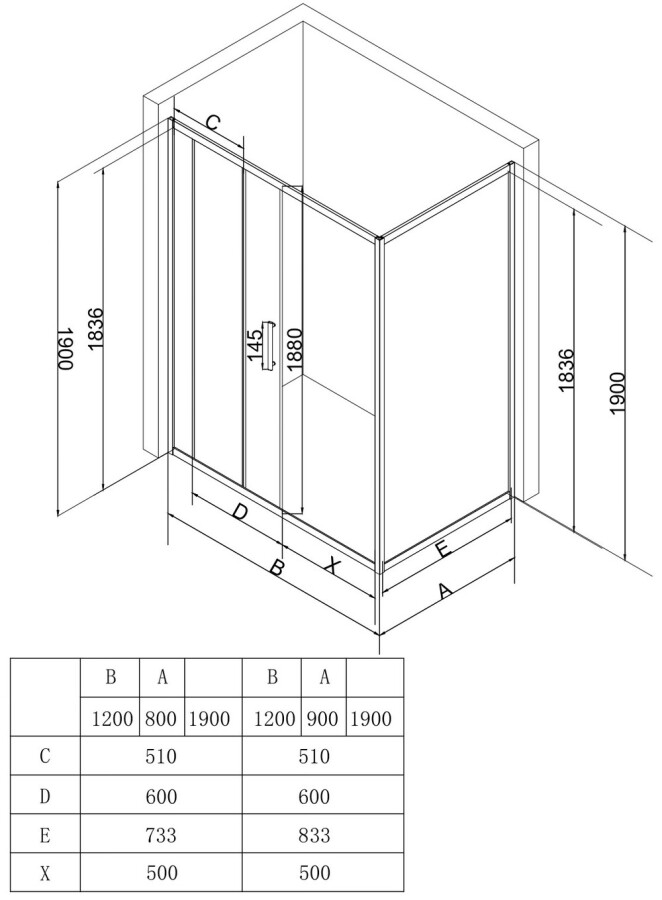 C
1900
1836
145
1880
1836
1900
D
B
X
E
A

|  | B | A |  | B | A |  |
|---|---|---|---|---|---|---|
|  | 1200 | 800 | 1900 | 1200 | 900 | 1900 |
| C | 510 | | | 510 | | |
| D | 600 | | | 600 | | |
| E | 733 | | | 833 | | |
| X | 500 | | | 500 | | |